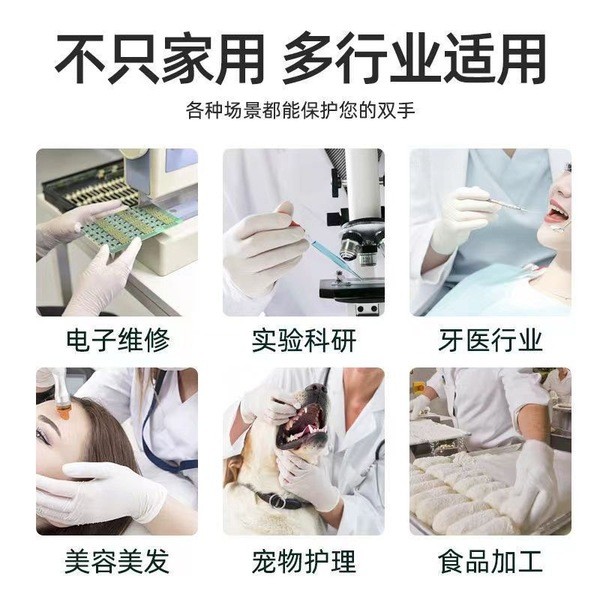 不只家用 多行业适用

各种场景都能保护您的双手

电子维修

实验科研

牙医行业

美容美发

宠物护理

食品加工